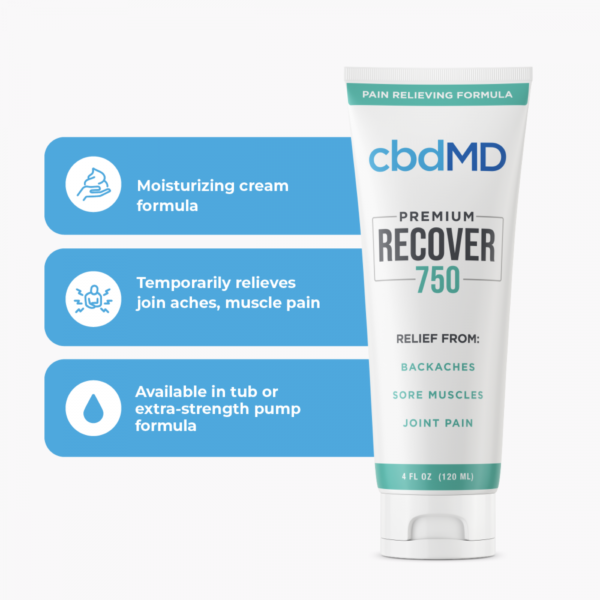 Moisturizing cream formula

Temporarily relieves join aches, muscle pain

Available in tub or extra-strength pump formula

PAIN RELIEVING FORMULA

cbdMD

PREMIUM
RECOVER
750

RELIEF FROM:
BACKACHES
SORE MUSCLES
JOINT PAIN

4 FL OZ (120 ML)