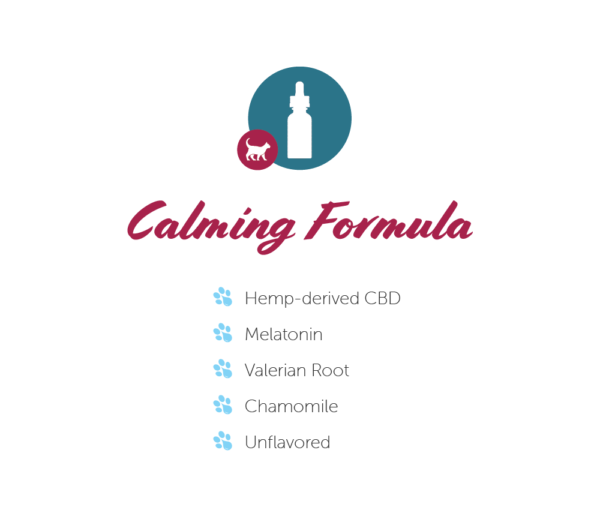 Calming Formula

Hemp-derived CBD
Melatonin
Valerian Root
Chamomile
Unflavored